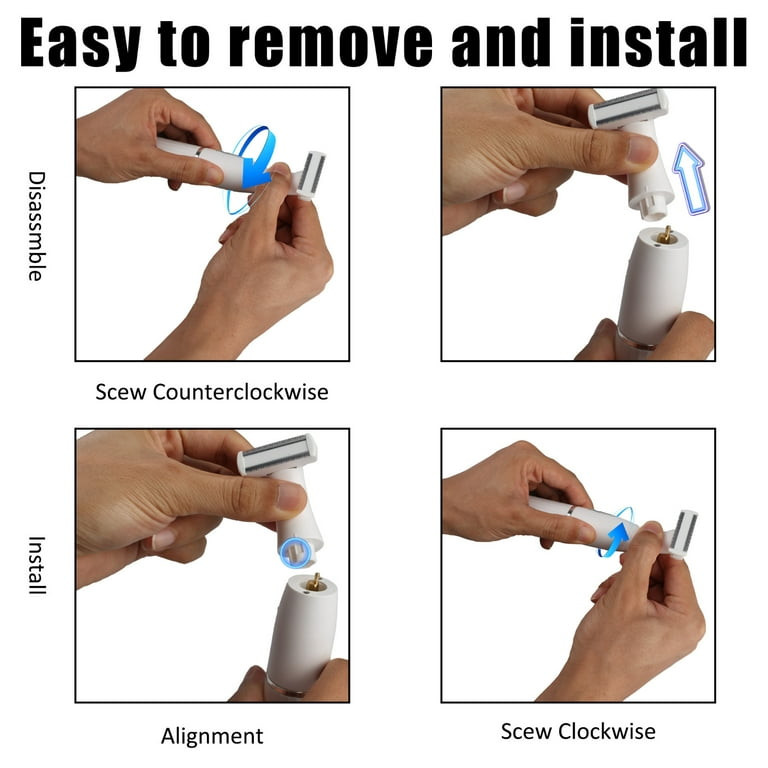 Easy to remove and install

Disassmble

Scew Counterclockwise

Install

Alignment

Scew Clockwise