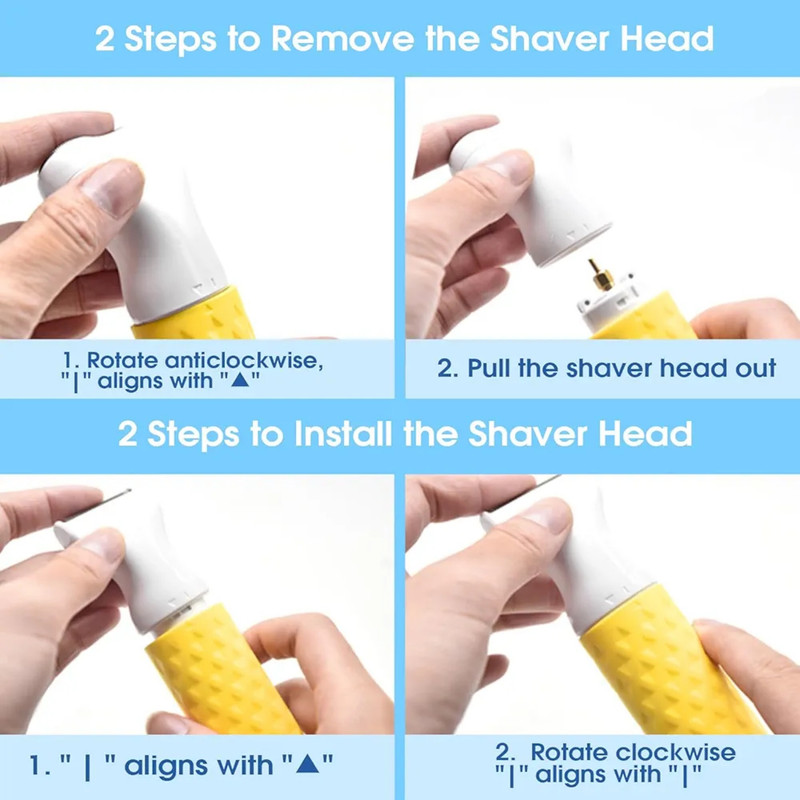 2 Steps to Remove the Shaver Head

1. Rotate anticlockwise, "|" aligns with "▲"

2. Pull the shaver head out

2 Steps to Install the Shaver Head

1. " | " aligns with "▲"

2. Rotate clockwise "|" aligns with "|"