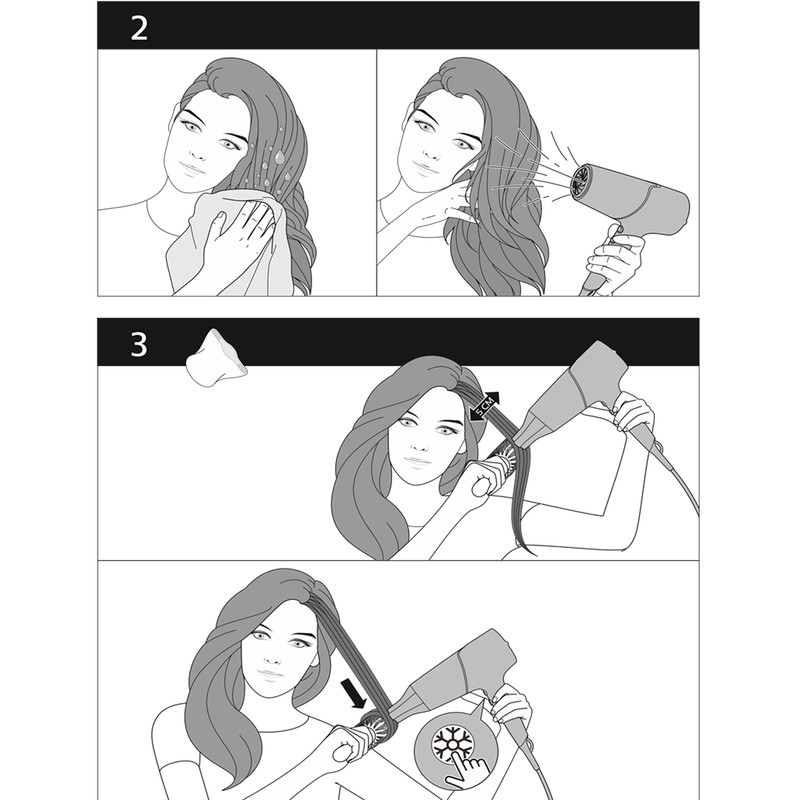 2

3

5 CM