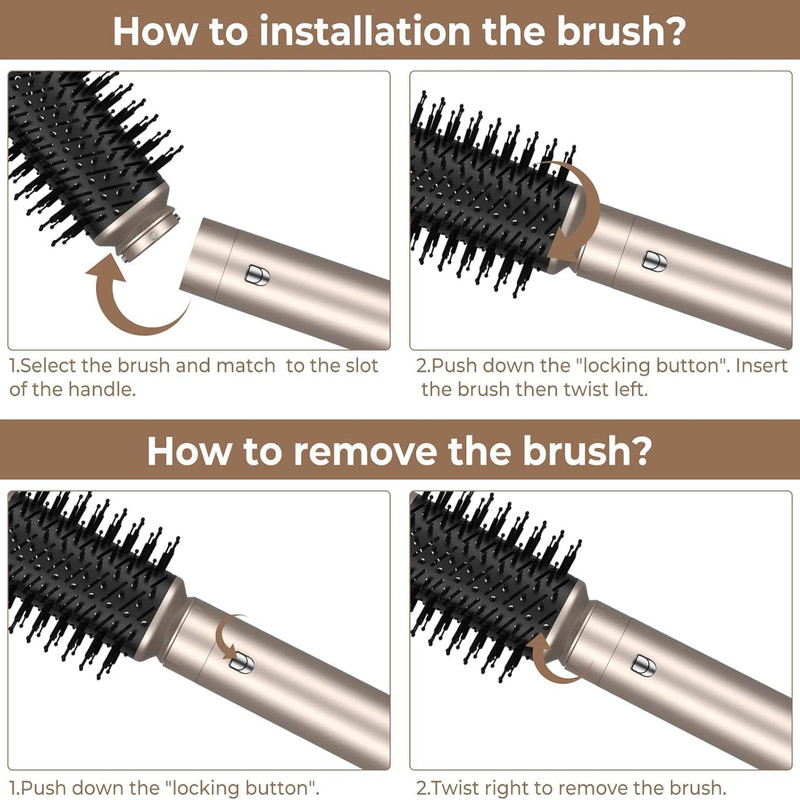 How to installation the brush?

1.Select the brush and match to the slot of the handle.

2.Push down the "locking button". Insert the brush then twist left.

How to remove the brush?

1.Push down the "locking button".

2.Twist right to remove the brush.