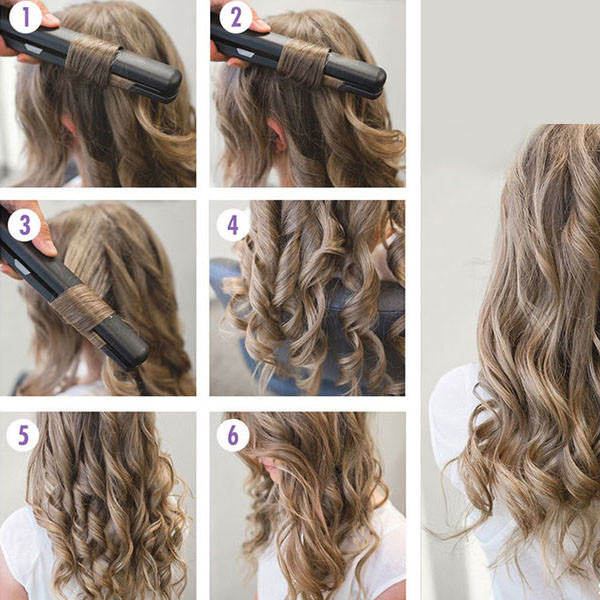 1
2
3
4
5
6