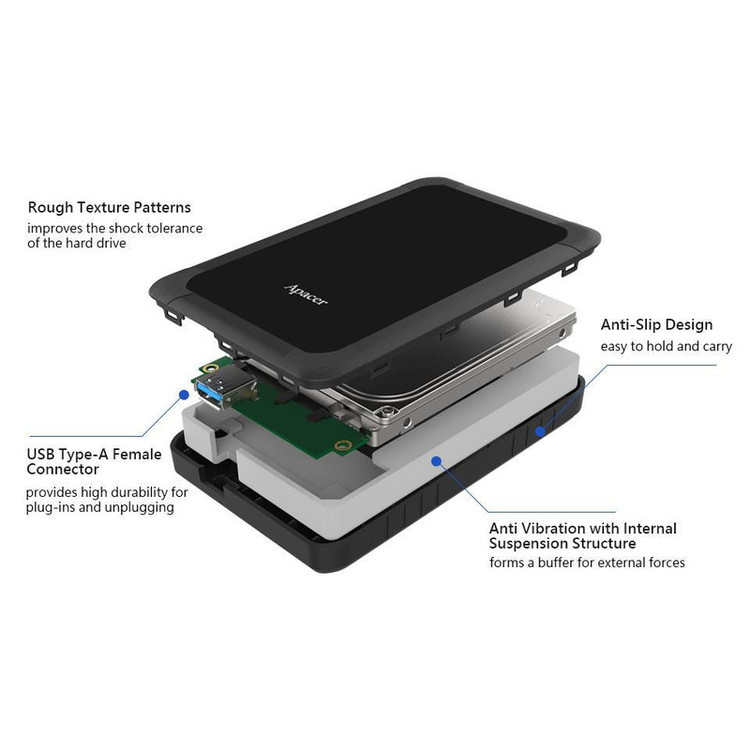 Rough Texture Patterns
improves the shock tolerance of the hard drive

Apacer

Anti-Slip Design
easy to hold and carry

USB Type-A Female Connector
provides high durability for plug-ins and unplugging

Anti Vibration with Internal Suspension Structure
forms a buffer for external forces