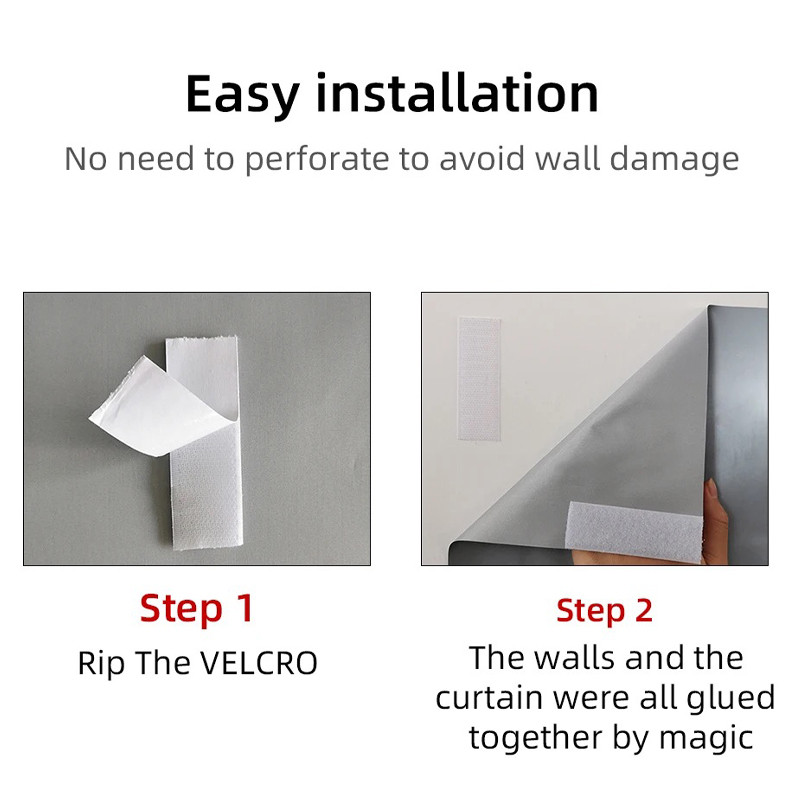 Easy installation

No need to perforate to avoid wall damage

Step 1

Rip The VELCRO

Step 2

The walls and the curtain were all glued together by magic