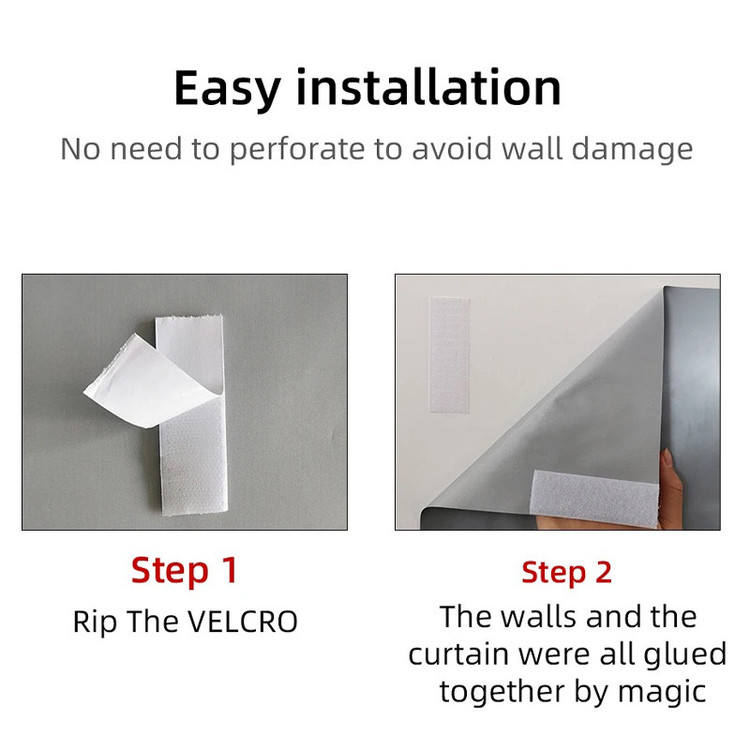 Easy installation

No need to perforate to avoid wall damage

Step 1

Rip The VELCRO

Step 2

The walls and the curtain were all glued together by magic